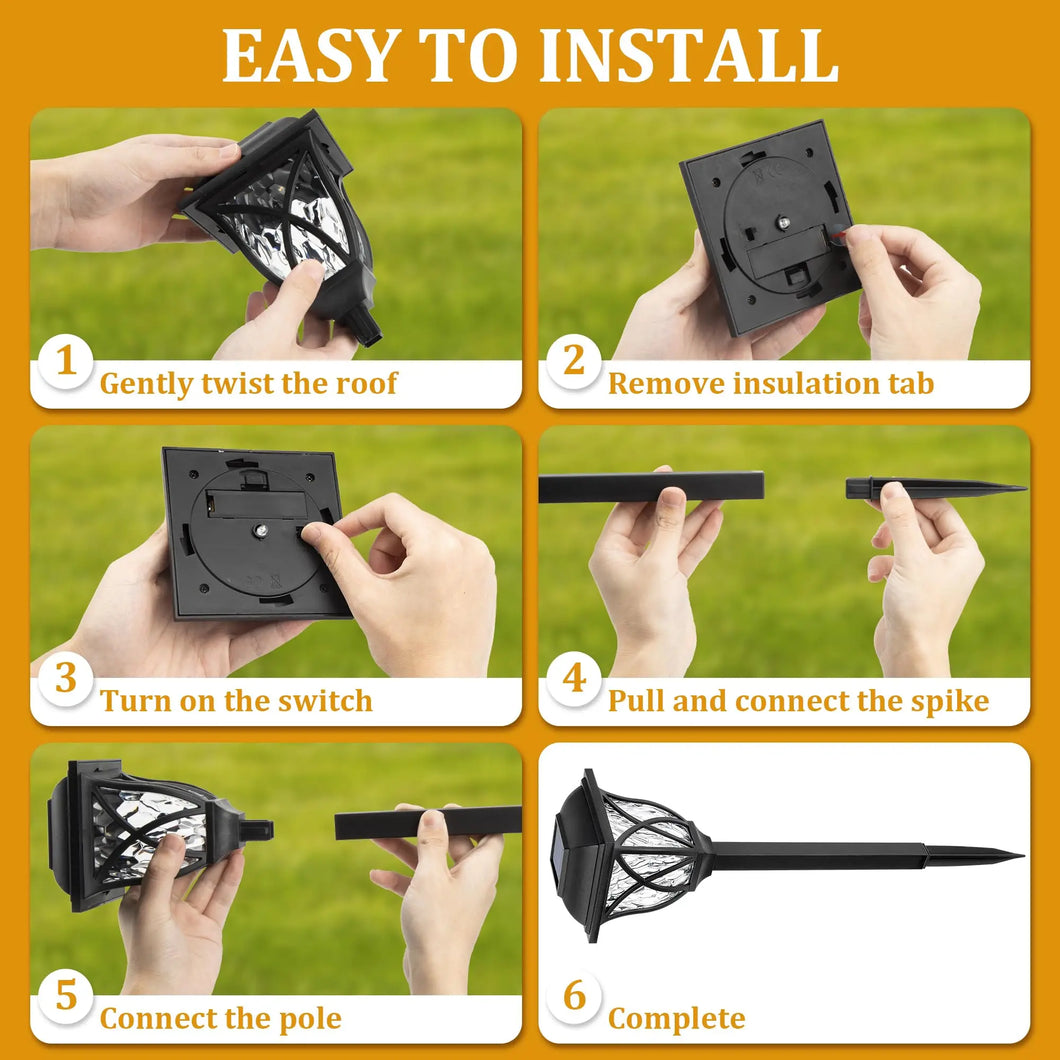 EASY TO INSTALL

1 Gently twist the roof

2 Remove insulation tab

3 Turn on the switch

4 Pull and connect the spike

5 Connect the pole

6 Complete